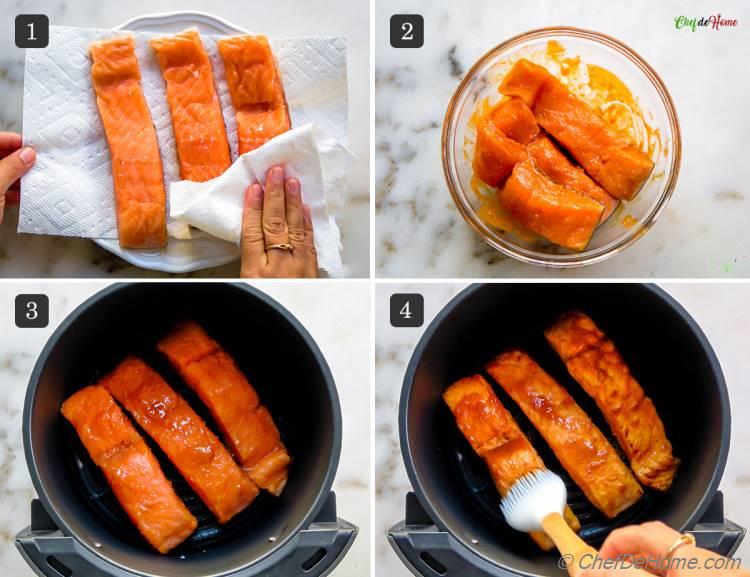 1

2

ChefdeHome

3

4

© ChefDeHome.com